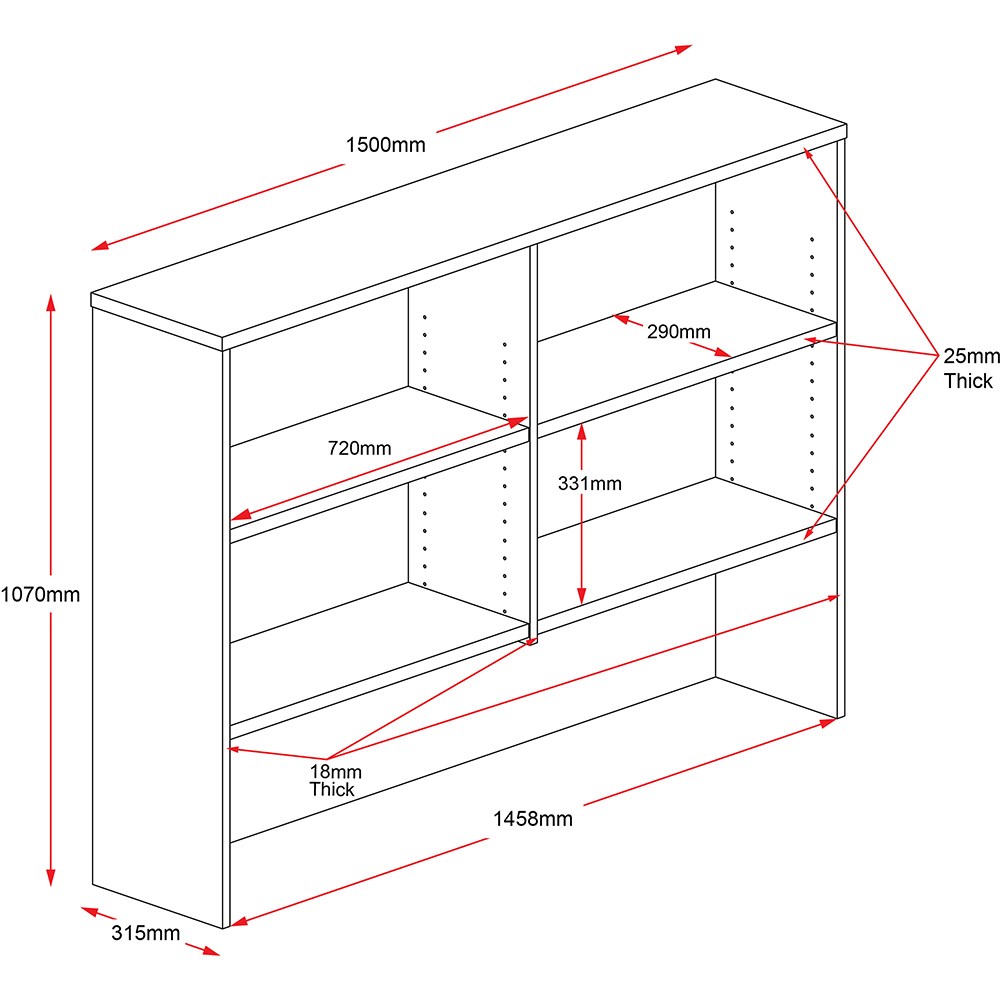 1500mm

290mm

25mm
Thick

720mm

331mm

1070mm

18mm
Thick

1458mm

315mm