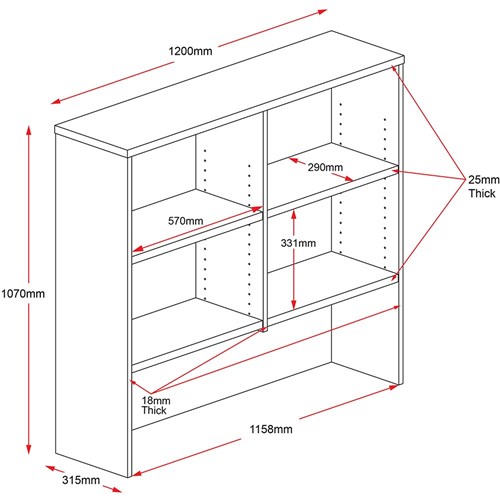 1200mm

290mm

25mm Thick

570mm

331mm

1070mm

18mm Thick

1158mm

315mm